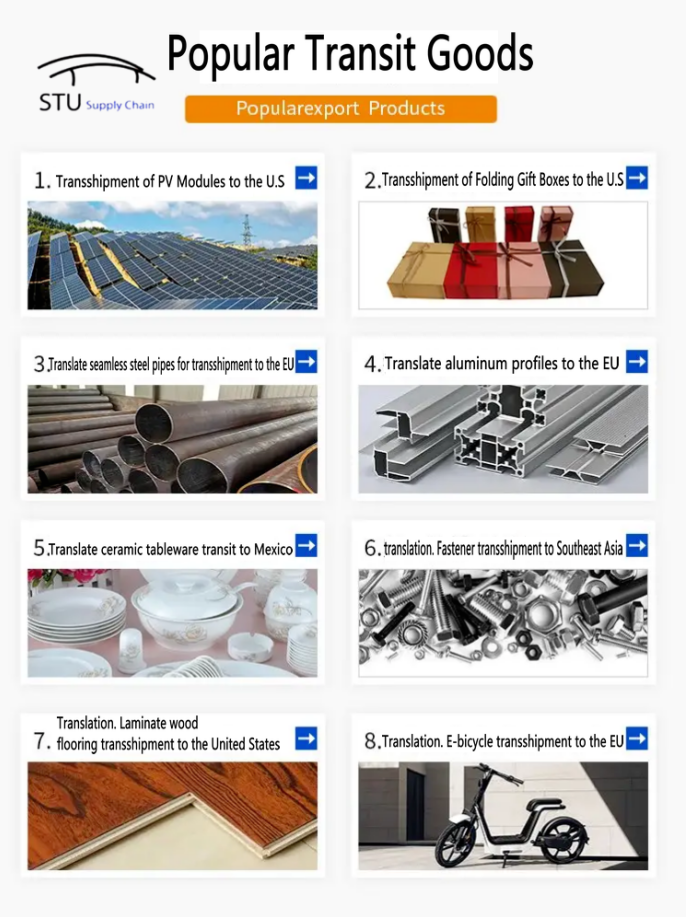 STU Supply Chain

Popular Transit Goods

Popularexport Products

1. Transshipment of PV Modules to the U.S

2. Transshipment of Folding Gift Boxes to the U.S

3. Translate seamless steel pipes for transshipment to the EU

4. Translate aluminum profiles to the EU

5. Translate ceramic tableware transit to Mexico

6. translation. Fastener transshipment to Southeast Asia

7. Translation. Laminate wood flooring transshipment to the United States

8. Translation. E-bicycle transshipment to the EU